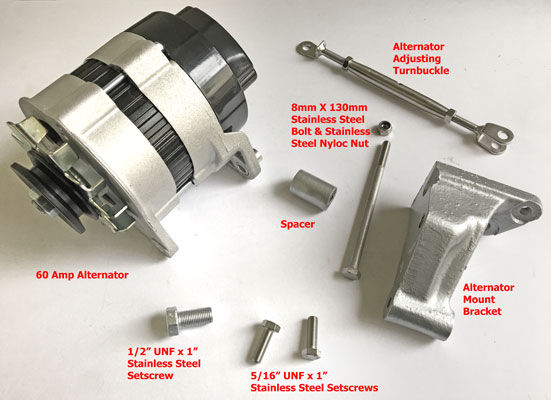 Alternator Adjusting Turnbuckle

8mm X 130mm Stainless Steel Bolt & Stainless Steel Nyloc Nut

Spacer

60 Amp Alternator

Alternator Mount Bracket

1/2" UNF x 1" Stainless Steel Setscrew

5/16" UNF x 1" Stainless Steel Setscrews